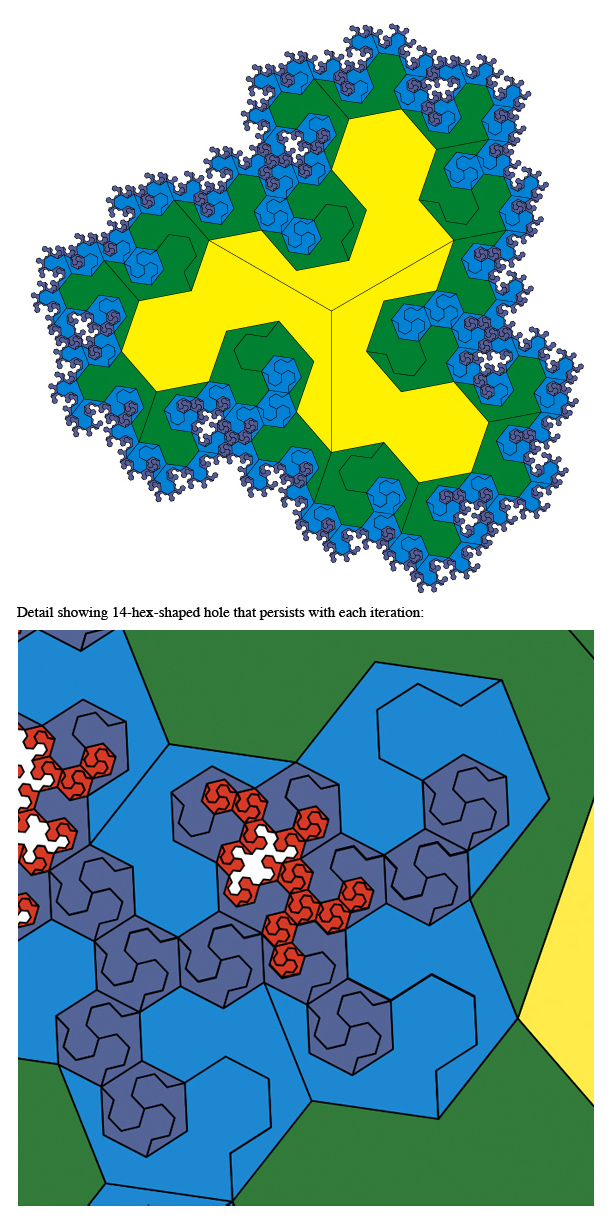 Detail showing 14-hex-shaped hole that persists with each iteration: